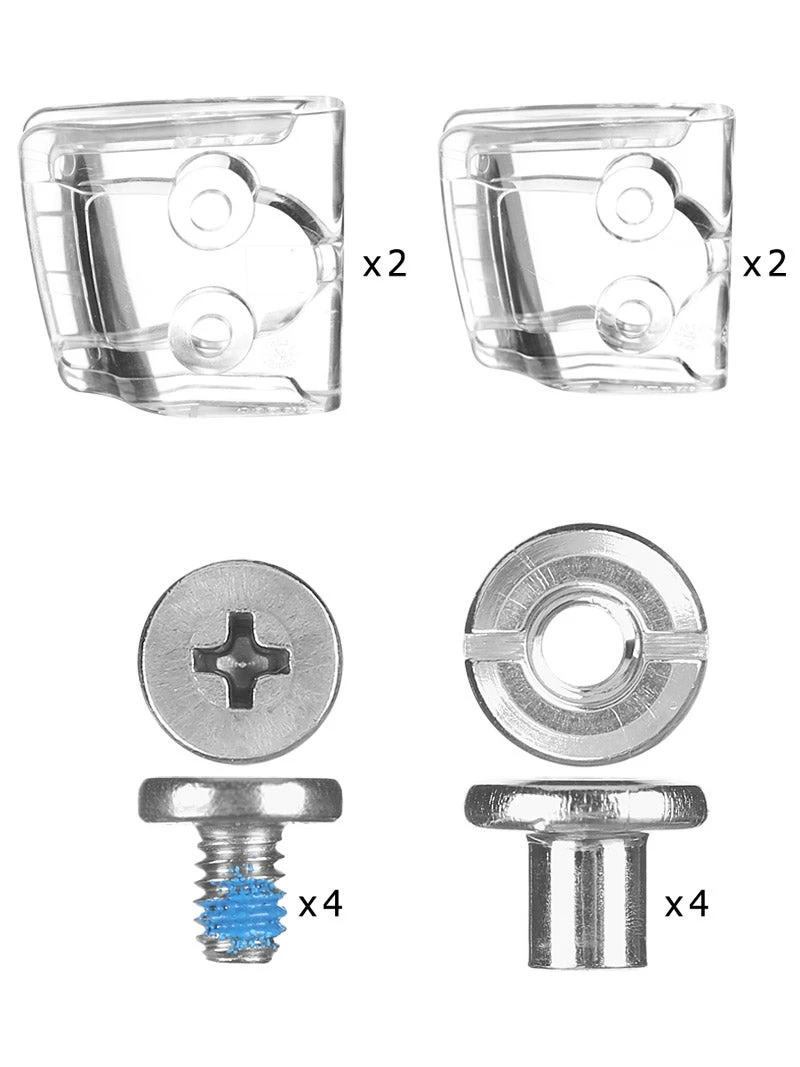 x2

x2

x4

x4